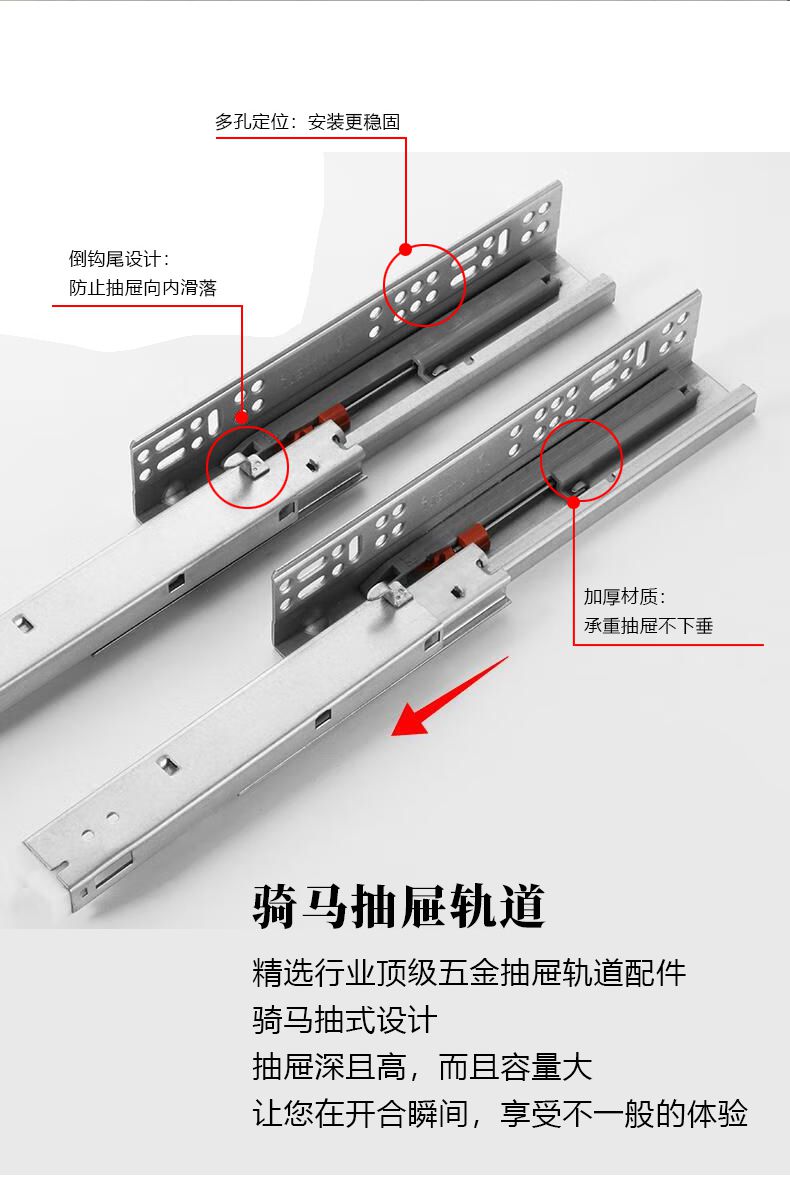 多孔定位：安装更稳固

倒钩尾设计：
防止抽屉向内滑落

加厚材质：
承重抽屉不下垂

骑马抽屉轨道

精选行业顶级五金抽屉轨道配件
骑马抽式设计
抽屉深且高，而且容量大
让您在开合瞬间，享受不一般的体验