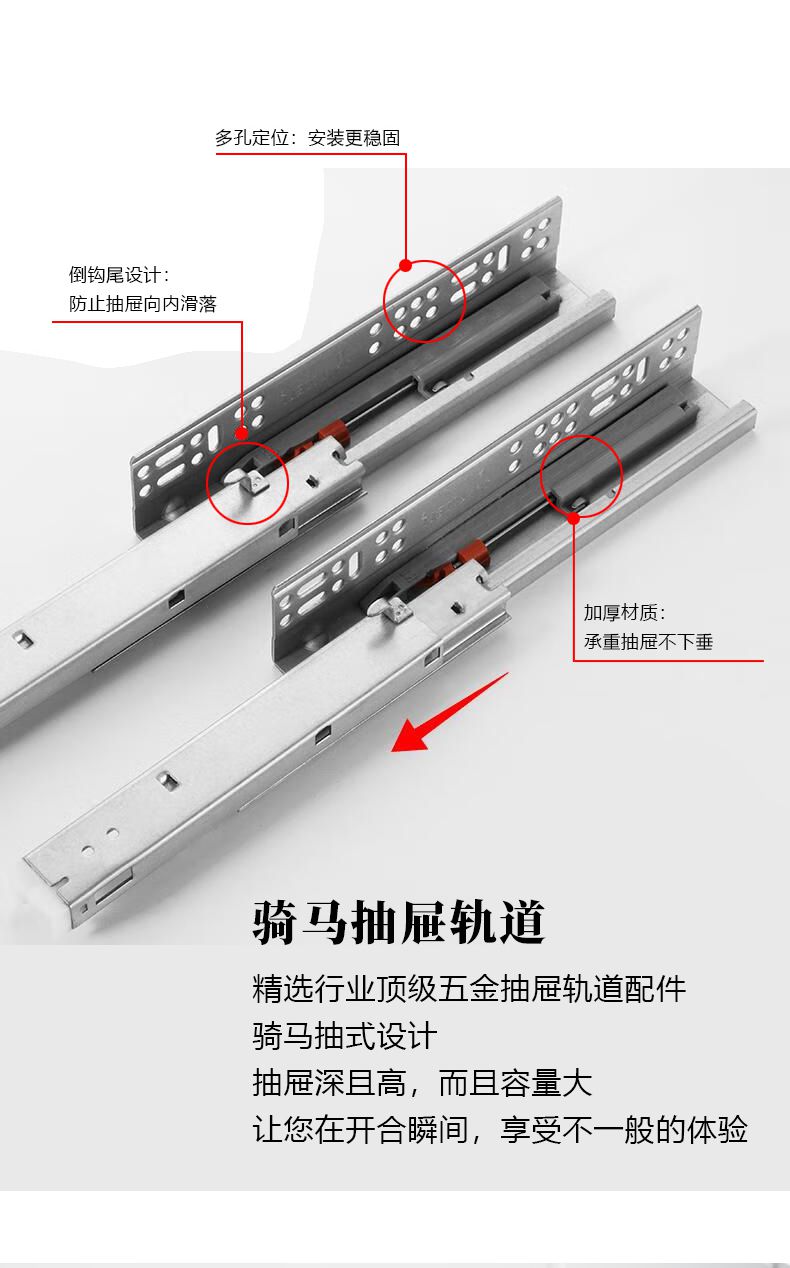 多孔定位：安装更稳固

倒钩尾设计：
防止抽屉向内滑落

加厚材质：
承重抽屉不下垂

骑马抽屉轨道

精选行业顶级五金抽屉轨道配件
骑马抽式设计
抽屉深且高，而且容量大
让您在开合瞬间，享受不一般的体验