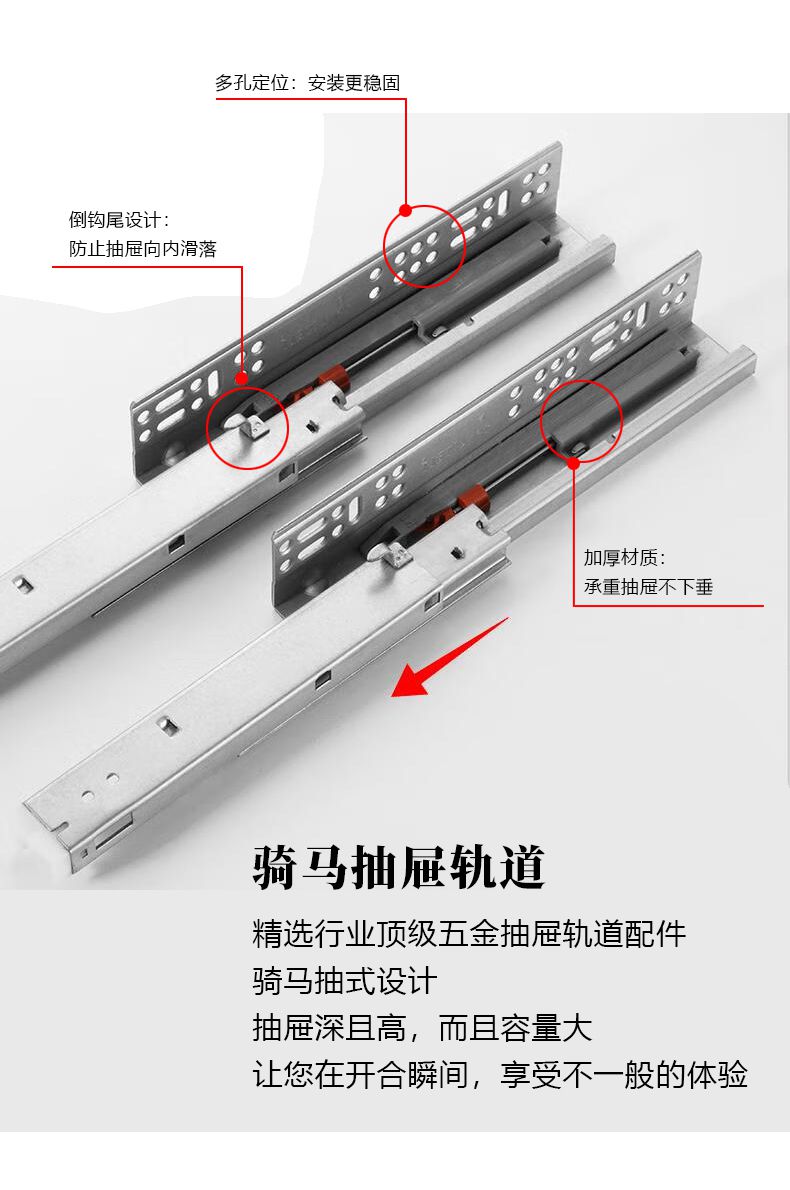 多孔定位：安装更稳固

倒钩尾设计：
防止抽屉向内滑落

加厚材质：
承重抽屉不下垂

骑马抽屉轨道

精选行业顶级五金抽屉轨道配件
骑马抽式设计
抽屉深且高，而且容量大
让您在开合瞬间，享受不一般的体验