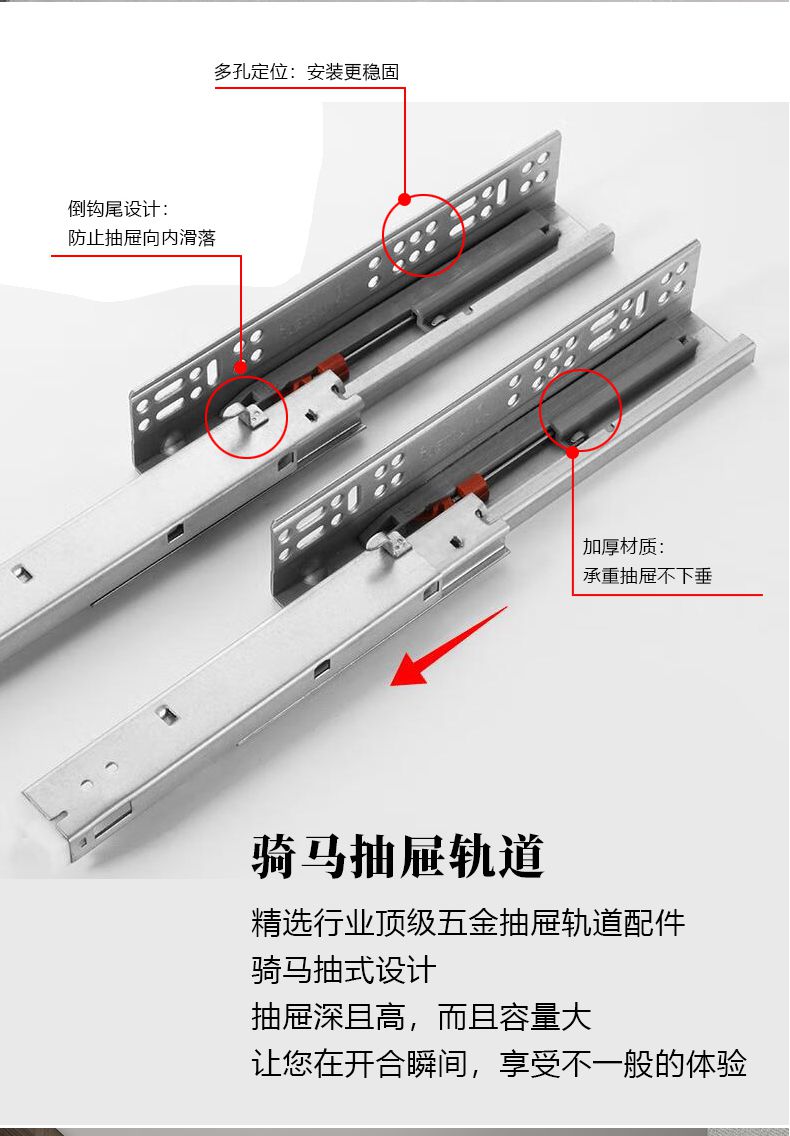 多孔定位：安装更稳固

倒钩尾设计：
防止抽屉向内滑落

加厚材质：
承重抽屉不下垂

骑马抽屉轨道

精选行业顶级五金抽屉轨道配件
骑马抽式设计
抽屉深且高，而且容量大
让您在开合瞬间，享受不一般的体验