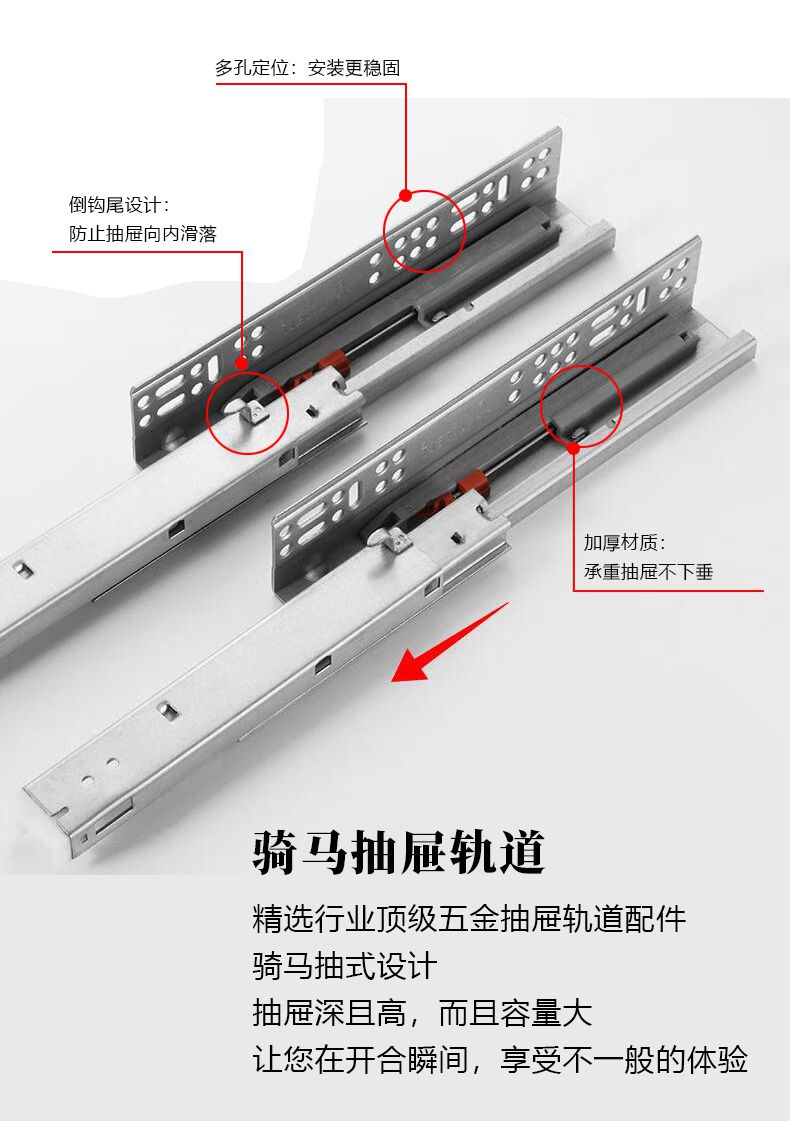 多孔定位：安装更稳固

倒钩尾设计：
防止抽屉向内滑落

加厚材质：
承重抽屉不下垂

骑马抽屉轨道

精选行业顶级五金抽屉轨道配件
骑马抽式设计
抽屉深且高，而且容量大
让您在开合瞬间，享受不一般的体验