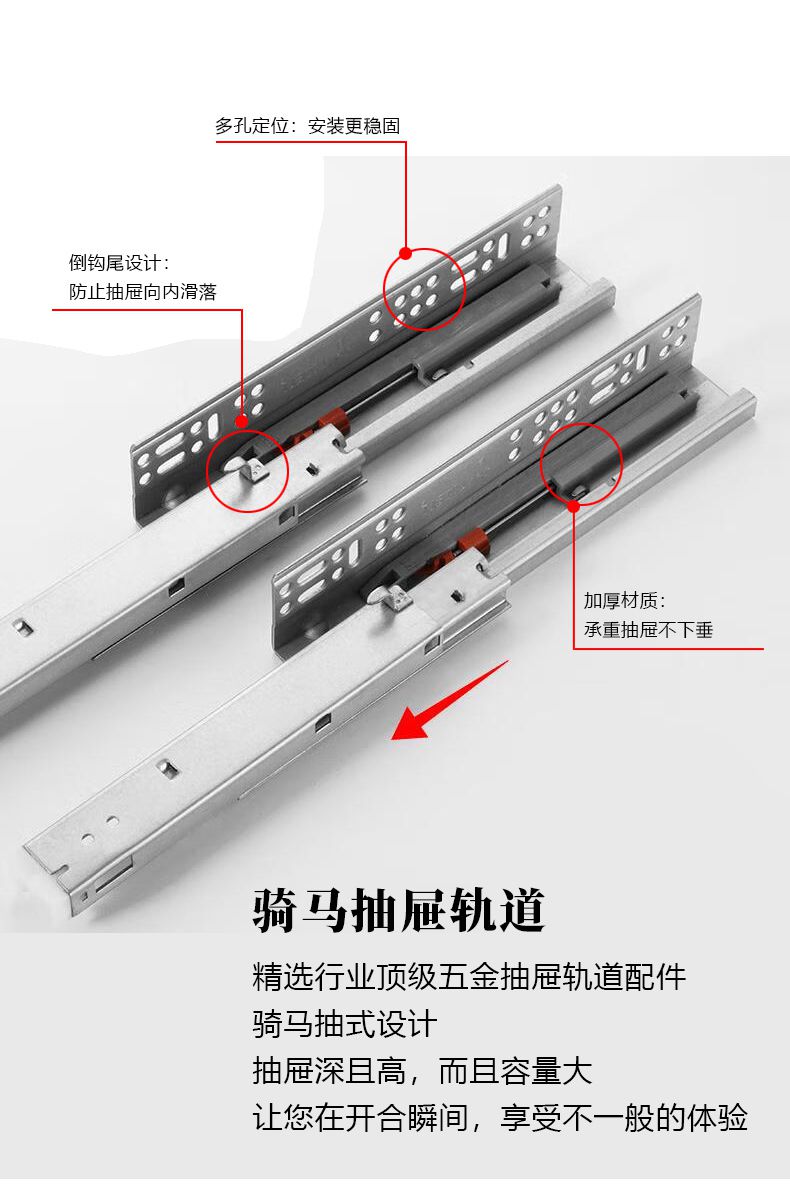 多孔定位：安装更稳固

倒钩尾设计：
防止抽屉向内滑落

加厚材质：
承重抽屉不下垂

骑马抽屉轨道

精选行业顶级五金抽屉轨道配件
骑马抽式设计
抽屉深且高，而且容量大
让您在开合瞬间，享受不一般的体验